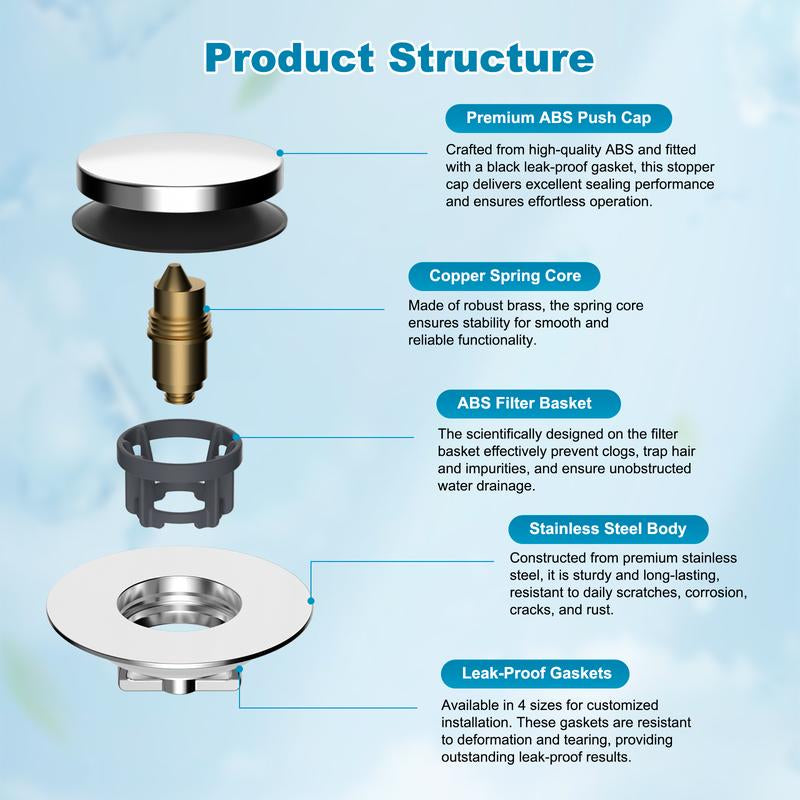 Product Structure

Premium ABS Push Cap

Crafted from high-quality ABS and fitted with a black leak-proof gasket, this stopper cap delivers excellent sealing performance and ensures effortless operation.

Copper Spring Core

Made of robust brass, the spring core ensures stability for smooth and reliable functionality.

ABS Filter Basket

The scientifically designed on the filter basket effectively prevent clogs, trap hair and impurities, and ensure unobstructed water drainage.

Stainless Steel Body

Constructed from premium stainless steel, it is sturdy and long-lasting, resistant to daily scratches, corrosion, cracks, and rust.

Leak-Proof Gaskets

Available in 4 sizes for customized installation. These gaskets are resistant to deformation and tearing, providing outstanding leak-proof results.